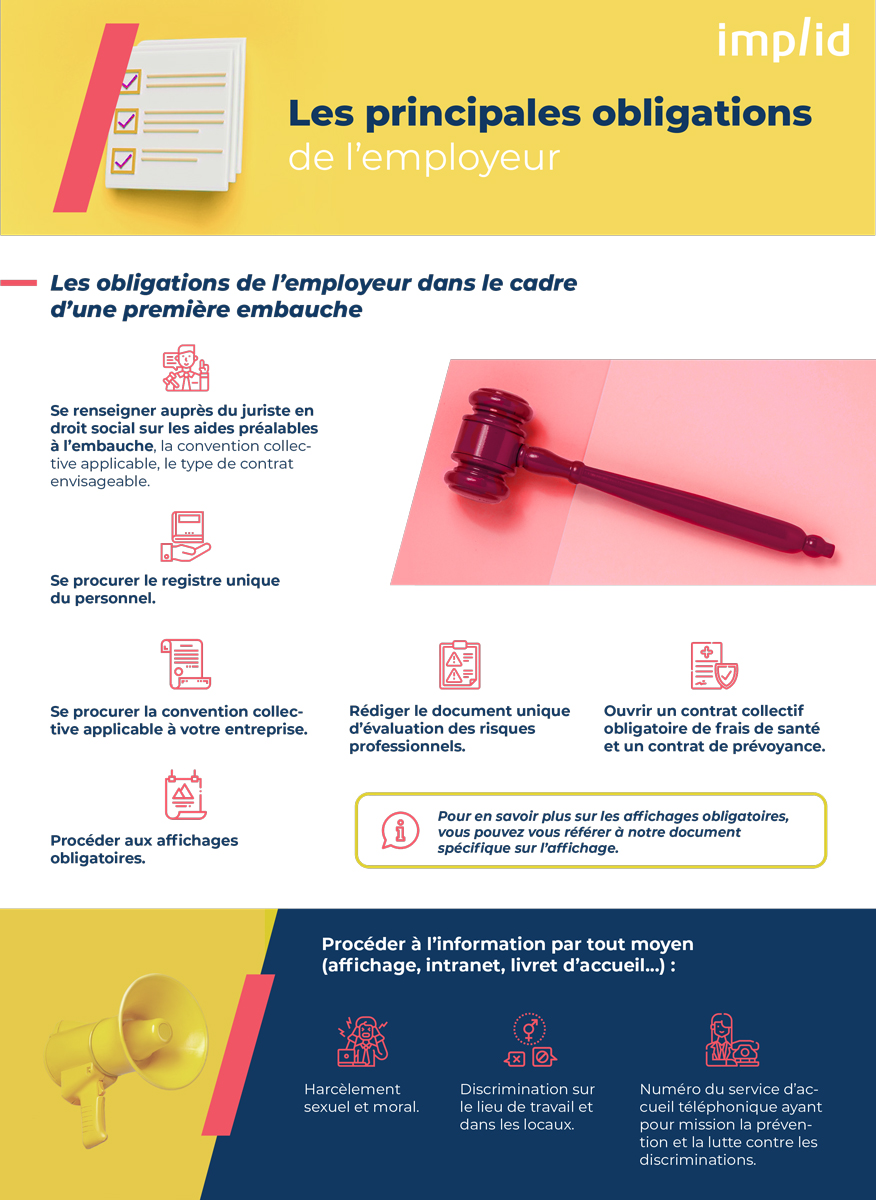 implid

Les principales obligations de l'employeur

Les obligations de l'employeur dans le cadre d'une première embauche

Se renseigner auprès du juriste en droit social sur les aides préalables à l'embauche, la convention collective applicable, le type de contrat envisageable.

Se procurer le registre unique du personnel.

Se procurer la convention collective applicable à votre entreprise.

Rédiger le document unique d'évaluation des risques professionnels.

Ouvrir un contrat collectif obligatoire de frais de santé et un contrat de prévoyance.

Procéder aux affichages obligatoires.

Pour en savoir plus sur les affichages obligatoires, vous pouvez vous référer à notre document spécifique sur l'affichage.

Procéder à l'information par tout moyen (affichage, intranet, livret d'accueil...) :

Harcèlement sexuel et moral.

Discrimination sur le lieu de travail et dans les locaux.

Numéro du service d'accueil téléphonique ayant pour mission la prévention et la lutte contre les discriminations.